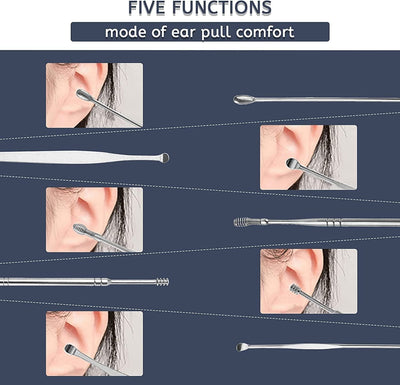 FIVE FUNCTIONS

mode of ear pull comfort