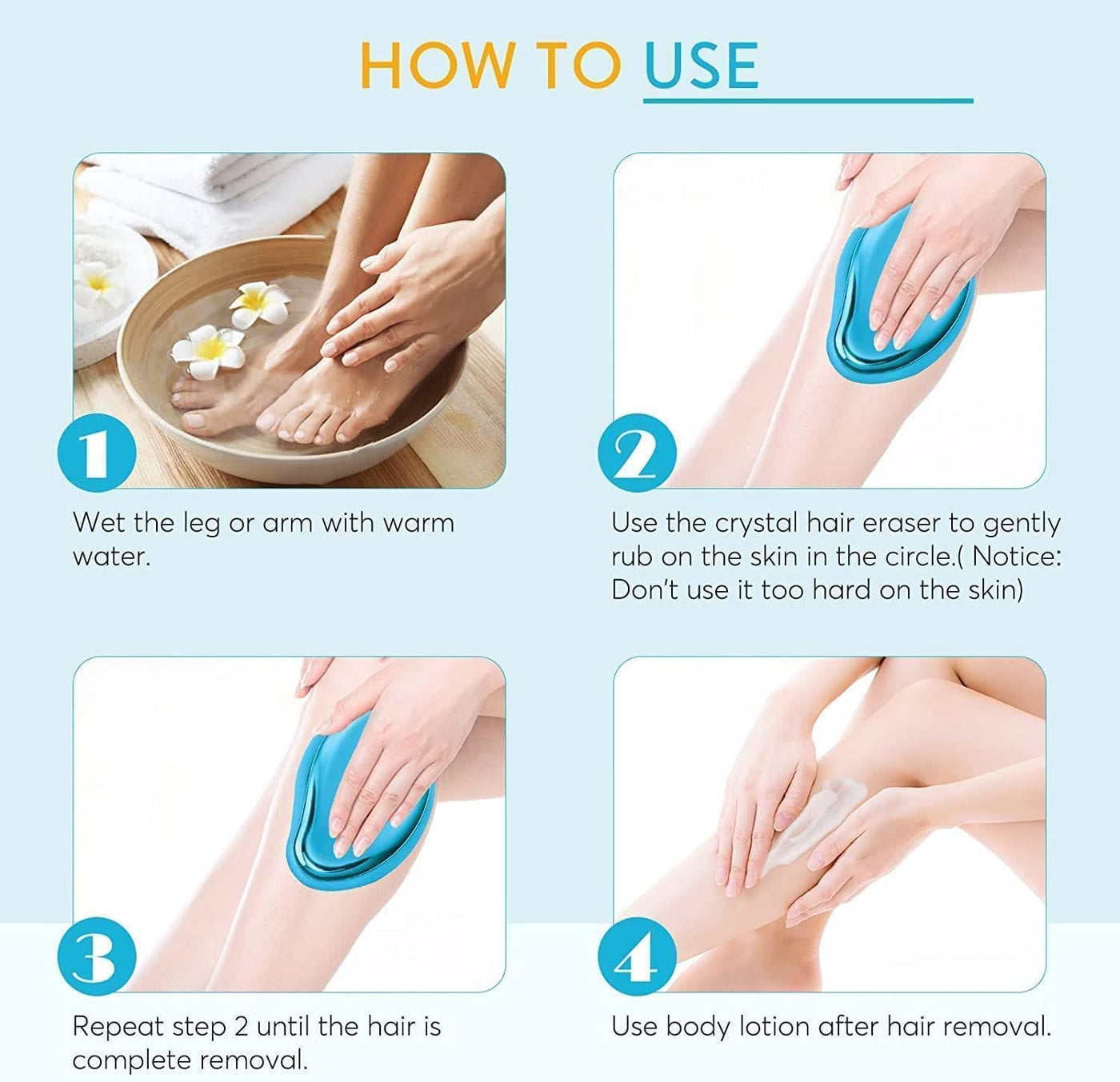 HOW TO USE

1

Wet the leg or arm with warm water.

2

Use the crystal hair eraser to gently rub on the skin in the circle.( Notice: Don't use it too hard on the skin)

3

Repeat step 2 until the hair is complete removal.

4

Use body lotion after hair removal.